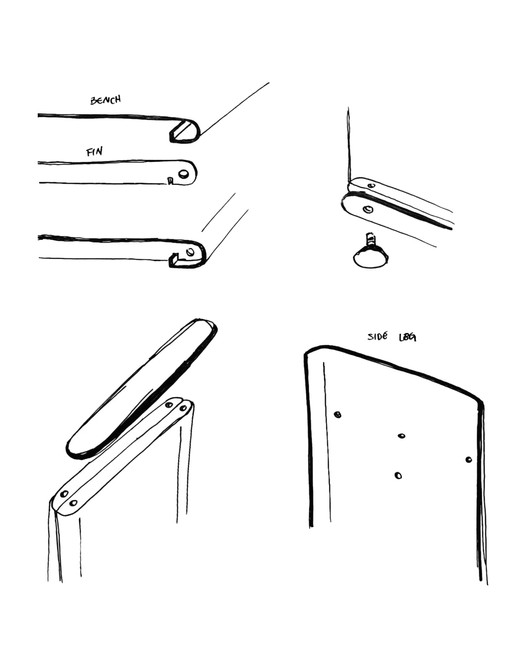 BENCH

FIN

SIDE LEG